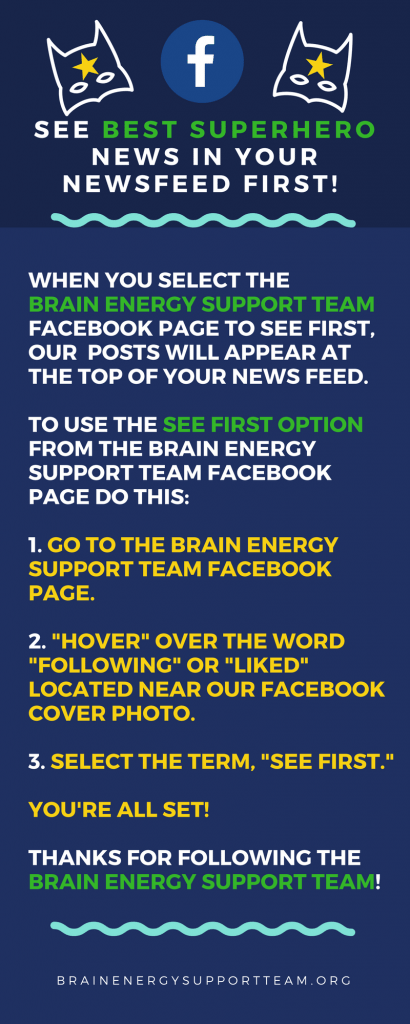 f

SEE BEST SUPERHERO NEWS IN YOUR NEWSFEED FIRST!

WHEN YOU SELECT THE BRAIN ENERGY SUPPORT TEAM FACEBOOK PAGE TO SEE FIRST, OUR POSTS WILL APPEAR AT THE TOP OF YOUR NEWS FEED.

TO USE THE SEE FIRST OPTION FROM THE BRAIN ENERGY SUPPORT TEAM FACEBOOK PAGE DO THIS:

1. GO TO THE BRAIN ENERGY SUPPORT TEAM FACEBOOK PAGE.

2. "HOVER" OVER THE WORD "FOLLOWING" OR "LIKED" LOCATED NEAR OUR FACEBOOK COVER PHOTO.

3. SELECT THE TERM, "SEE FIRST."

YOU'RE ALL SET!

THANKS FOR FOLLOWING THE BRAIN ENERGY SUPPORT TEAM!

BRAINENERGYSUPPORTTEAM.ORG