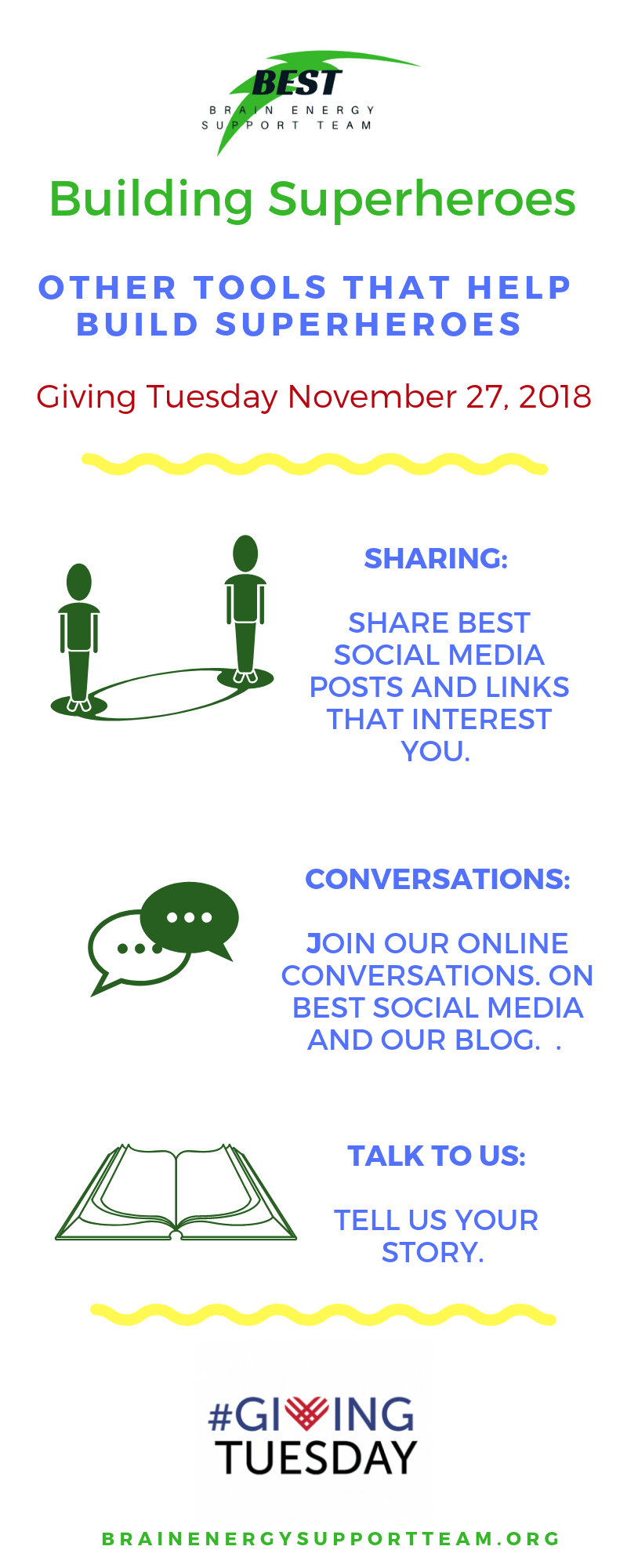 BEST
BRAIN ENERGY
SUPPORT TEAM

Building Superheroes

OTHER TOOLS THAT HELP BUILD SUPERHEROES

Giving Tuesday November 27, 2018

SHARING:

SHARE BEST SOCIAL MEDIA POSTS AND LINKS THAT INTEREST YOU.

CONVERSATIONS:

JOIN OUR ONLINE CONVERSATIONS. ON BEST SOCIAL MEDIA AND OUR BLOG. .

TALK TO US:

TELL US YOUR STORY.

#GIVING TUESDAY

BRAINENERGYSUPPORTTEAM.ORG