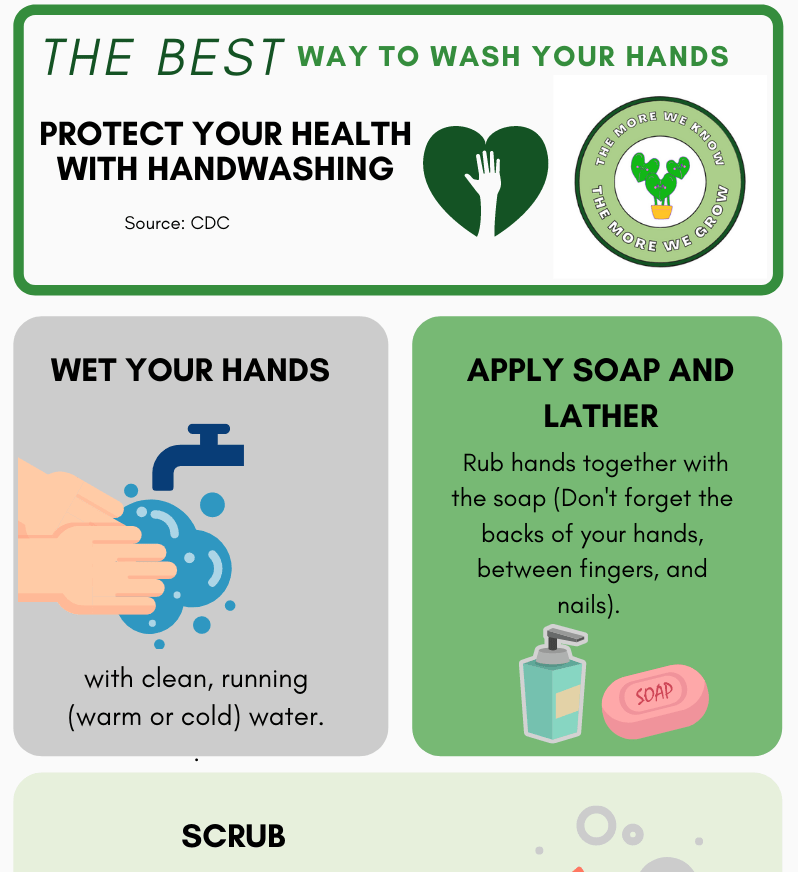 THE BEST WAY TO WASH YOUR HANDS

PROTECT YOUR HEALTH WITH HANDWASHING

Source: CDC

THE MORE WE KNOW
THE MORE WE GROW

WET YOUR HANDS

with clean, running (warm or cold) water.

APPLY SOAP AND LATHER

Rub hands together with the soap (Don't forget the backs of your hands, between fingers, and nails).

SOAP

SCRUB