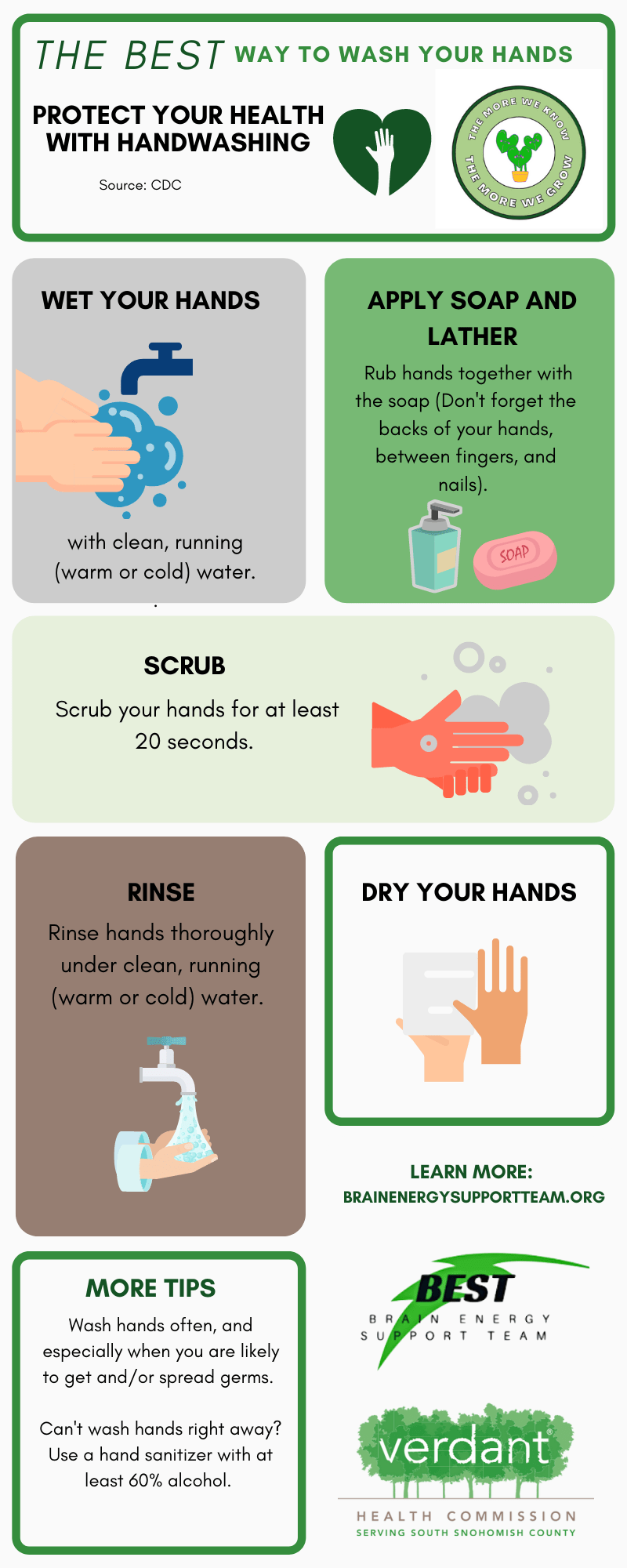 THE BEST WAY TO WASH YOUR HANDS

PROTECT YOUR HEALTH WITH HANDWASHING

Source: CDC

THE MORE WE KNOW THE MORE WE GROW

WET YOUR HANDS

with clean, running (warm or cold) water.

APPLY SOAP AND LATHER

Rub hands together with the soap (Don't forget the backs of your hands, between fingers, and nails).

SOAP

SCRUB

Scrub your hands for at least 20 seconds.

RINSE

Rinse hands thoroughly under clean, running (warm or cold) water.

DRY YOUR HANDS

LEARN MORE:
BRAINENERGYSUPPORTTEAM.ORG

MORE TIPS

Wash hands often, and especially when you are likely to get and/or spread germs.

Can't wash hands right away? Use a hand sanitizer with at least 60% alcohol.

BEST
BRAIN ENERGY SUPPORT TEAM

verdant
HEALTH COMMISSION
SERVING SOUTH SNOHOMISH COUNTY