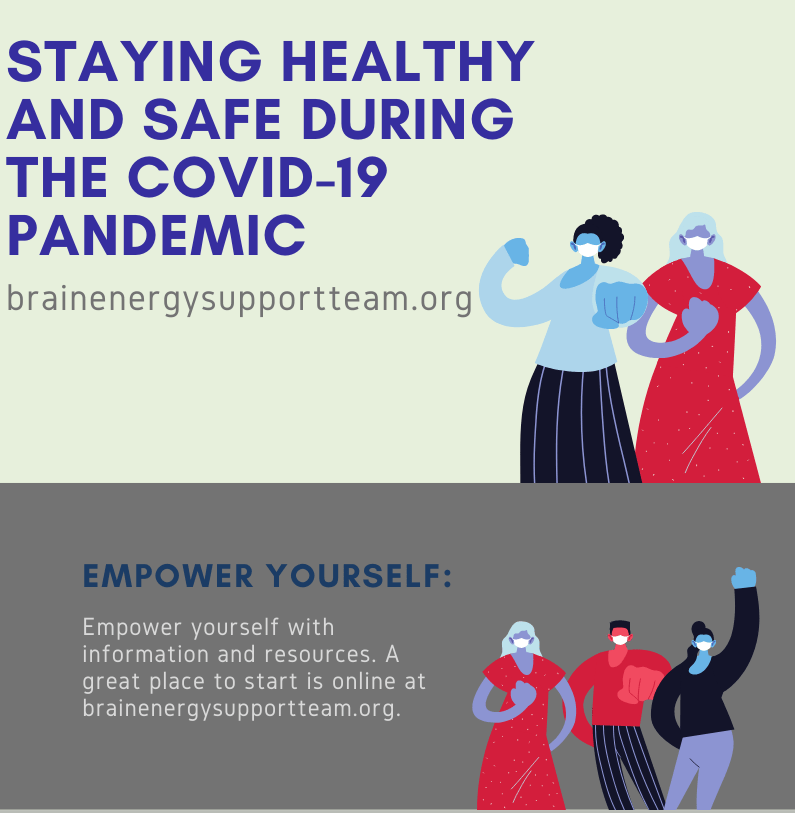 STAYING HEALTHY AND SAFE DURING THE COVID-19 PANDEMIC

brainenergysupportteam.org

EMPOWER YOURSELF:

Empower yourself with information and resources. A great place to start is online at brainenergysupportteam.org.